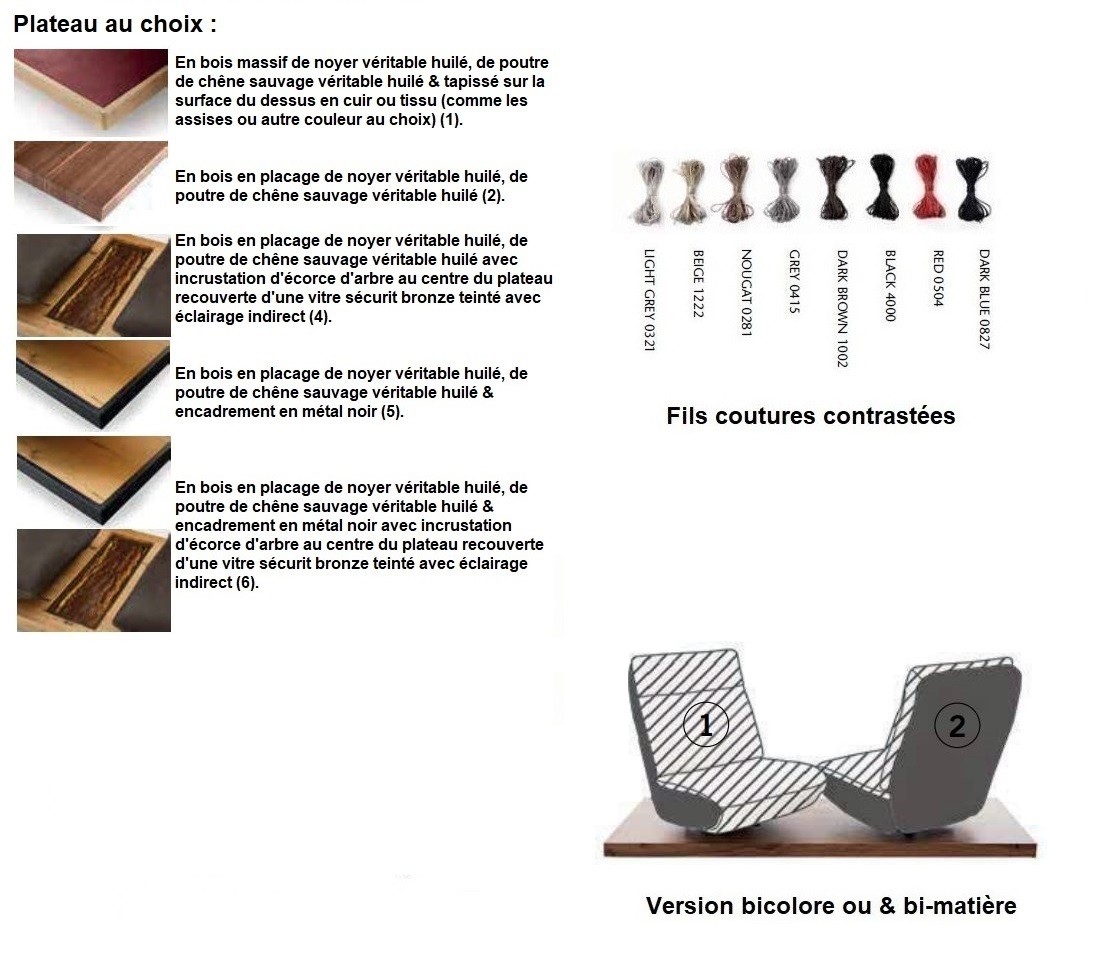 Plateau au choix :

En bois massif de noyer véritable huilé, de poutre de chêne sauvage véritable huilé & tapissé sur la surface du dessus en cuir ou tissu (comme les assises ou autre couleur au choix) (1).

En bois en placage de noyer véritable huilé, de poutre de chêne sauvage véritable huilé (2).

En bois en placage de noyer véritable huilé, de poutre de chêne sauvage véritable huilé avec incrustation d'écorce d'arbre au centre du plateau recouverte d'une vitre sécurit bronze teinté avec éclairage indirect (4).

En bois en placage de noyer véritable huilé, de poutre de chêne sauvage véritable huilé & encadrement en métal noir (5).

En bois en placage de noyer véritable huilé, de poutre de chêne sauvage véritable huilé & encadrement en métal noir avec incrustation d'écorce d'arbre au centre du plateau recouverte d'une vitre sécurit bronze teinté avec éclairage indirect (6).

LIGHT GREY 0321
BEIGE 1222
NOUGAT 0281
GREY 0415
DARK BROWN 1002
BLACK 4000
RED 0504
DARK BLUE 0827

Fils coutures contrastées

1
2

Version bicolore ou & bi-matière